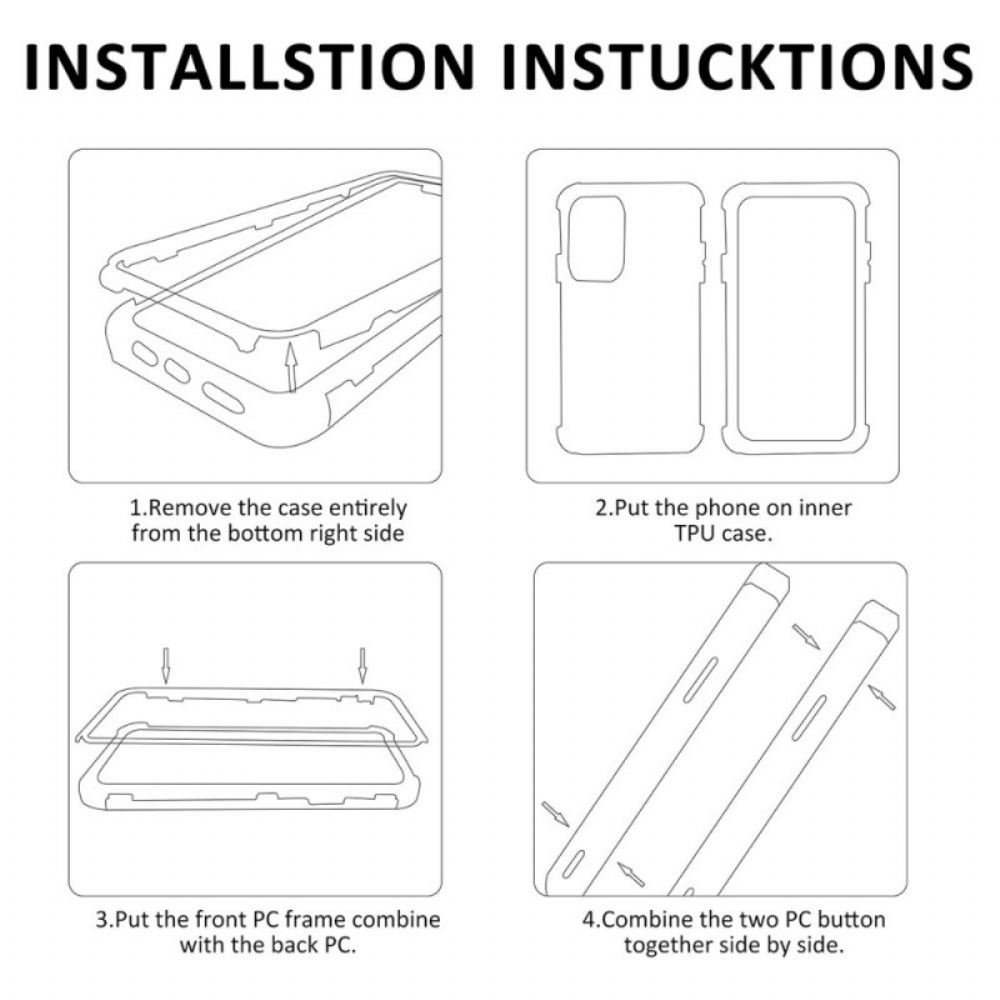 INSTALLSTION INSTUCKTIONS

1.Remove the case entirely from the bottom right side

2.Put the phone on inner TPU case.

3.Put the front PC frame combine with the back PC.

4.Combine the two PC button together side by side.