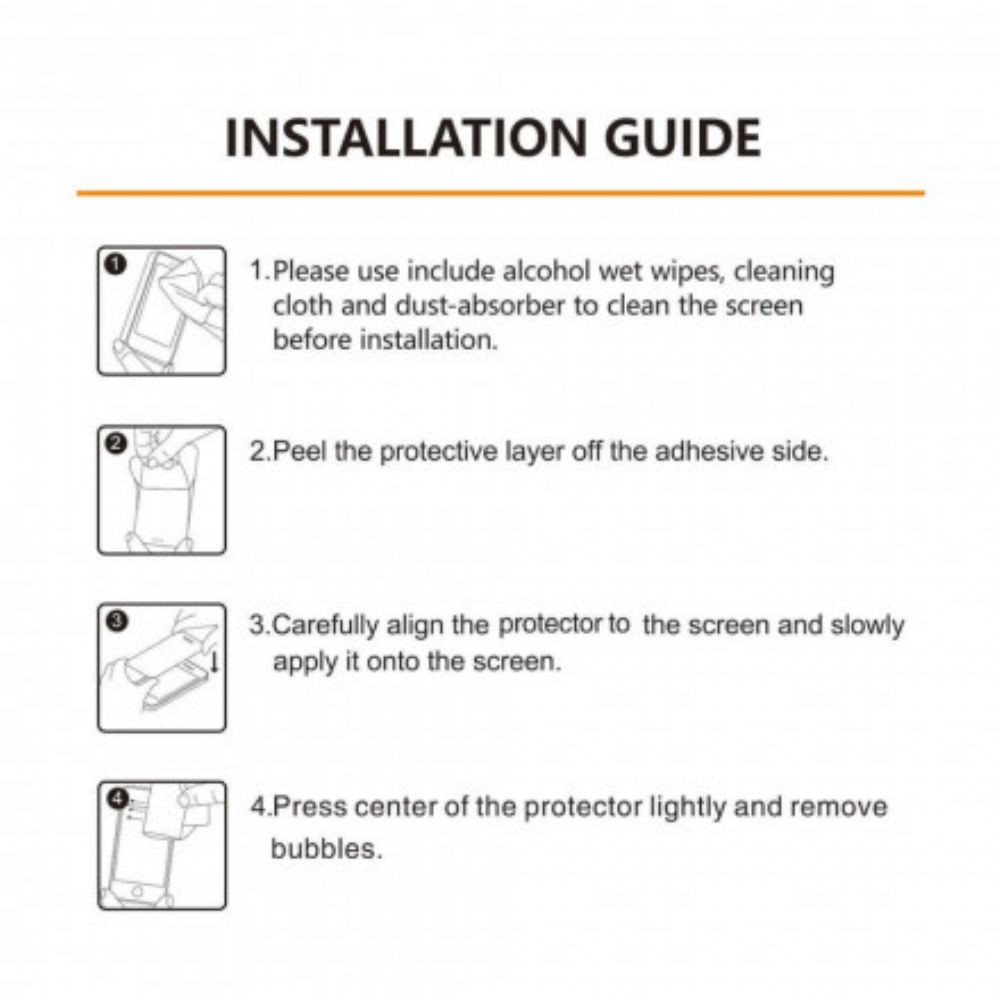 INSTALLATION GUIDE

1

1.Please use include alcohol wet wipes, cleaning cloth and dust-absorber to clean the screen before installation.

2

2.Peel the protective layer off the adhesive side.

3

3.Carefully align the protector to the screen and slowly apply it onto the screen.

4

4.Press center of the protector lightly and remove bubbles.