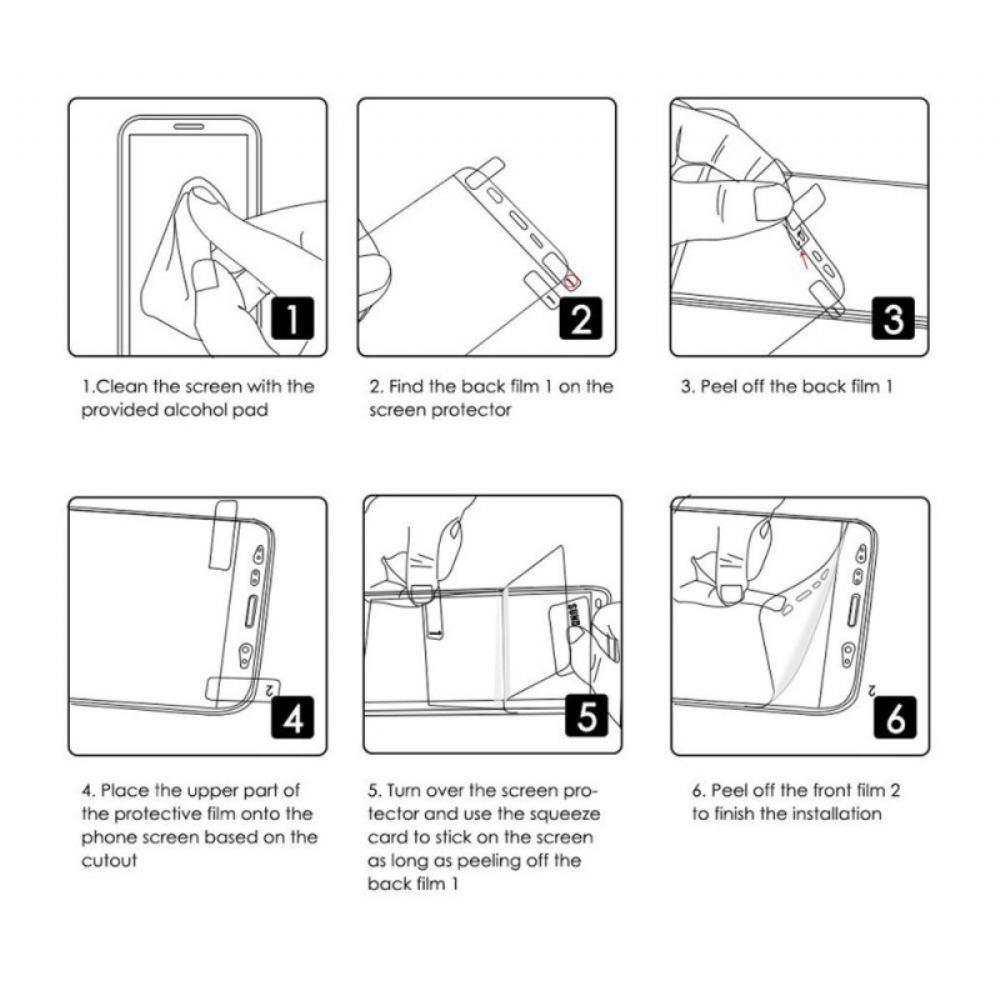 1

1.Clean the screen with the provided alcohol pad

2

2. Find the back film 1 on the screen protector

3

3. Peel off the back film 1

2

4

4. Place the upper part of the protective film onto the phone screen based on the cutout

5

5. Turn over the screen protector and use the squeeze card to stick on the screen as long as peeling off the back film 1

2

6

6. Peel off the front film 2 to finish the installation